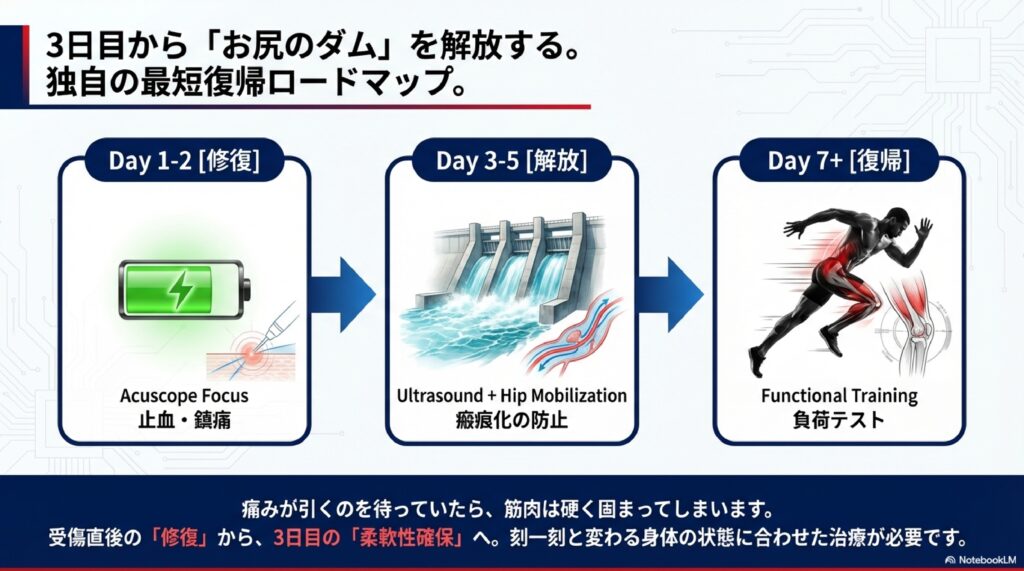 3日目から「お尻のダム」を解放する。
独自の最短復帰ロードマップ。

Day 1-2 [修復]

Acuscope Focus
止血・鎮痛

Day 3-5 [解放]

Ultrasound + Hip Mobilization
瘢痕化の防止

Day 7+ [復帰]

Functional Training
負荷テスト

痛みが引くのを待っていたら、筋肉は硬く固まってしまいます。
受傷直後の「修復」から、3日目の「柔軟性確保」へ。刻一刻と変わる身体の状態に合わせた治療が必要です。

NotebookLM