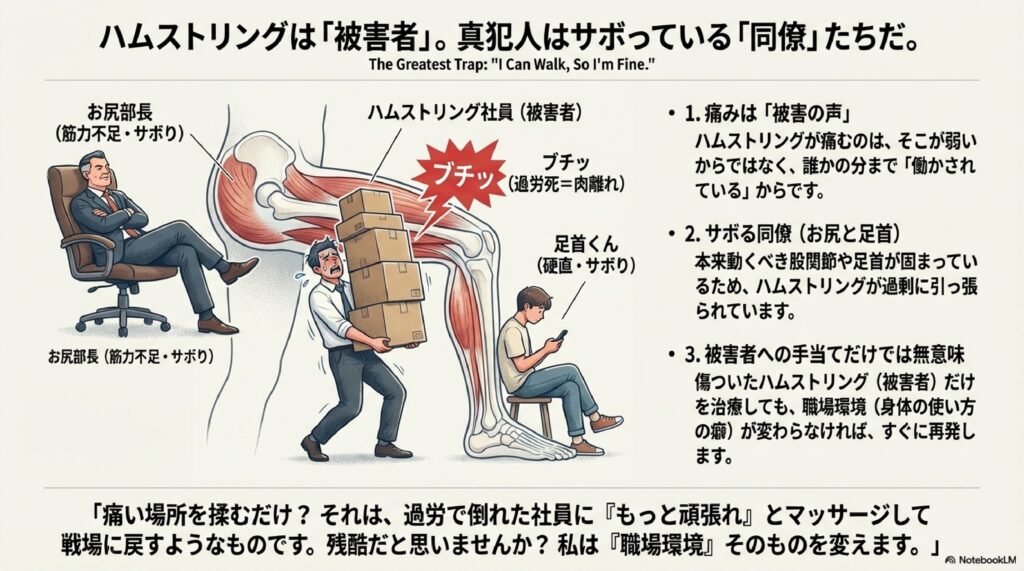 ハムストリングは「被害者」。真犯人はサボっている「同僚」たちだ。

The Greatest Trap: "I Can Walk, So I'm Fine."

お尻部長
（筋力不足・サボり）

ハムストリング社員（被害者）

ブチッ

ブチッ
（過労死＝肉離れ）

足首くん
（硬直・サボり）

お尻部長（筋力不足・サボり）

• 1. 痛みは「被害の声」
ハムストリングが痛むのは、そこが弱いからではなく、誰かの分まで「働かされている」からです。

• 2. サボる同僚（お尻と足首）
本来動くべき股関節や足首が固まっているため、ハムストリングが過剰に引っ張られています。

• 3. 被害者への手当てだけでは無意味
傷ついたハムストリング（被害者）だけを治療しても、職場環境（身体の使い方の癖）が変わらなければ、すぐに再発します。

「痛い場所を揉むだけ？ それは、過労で倒れた社員に『もっと頑張れ』とマッサージして戦場に戻すようなものです。残酷だと思いませんか？ 私は『職場環境』そのものを変えます。」

NotebookLM